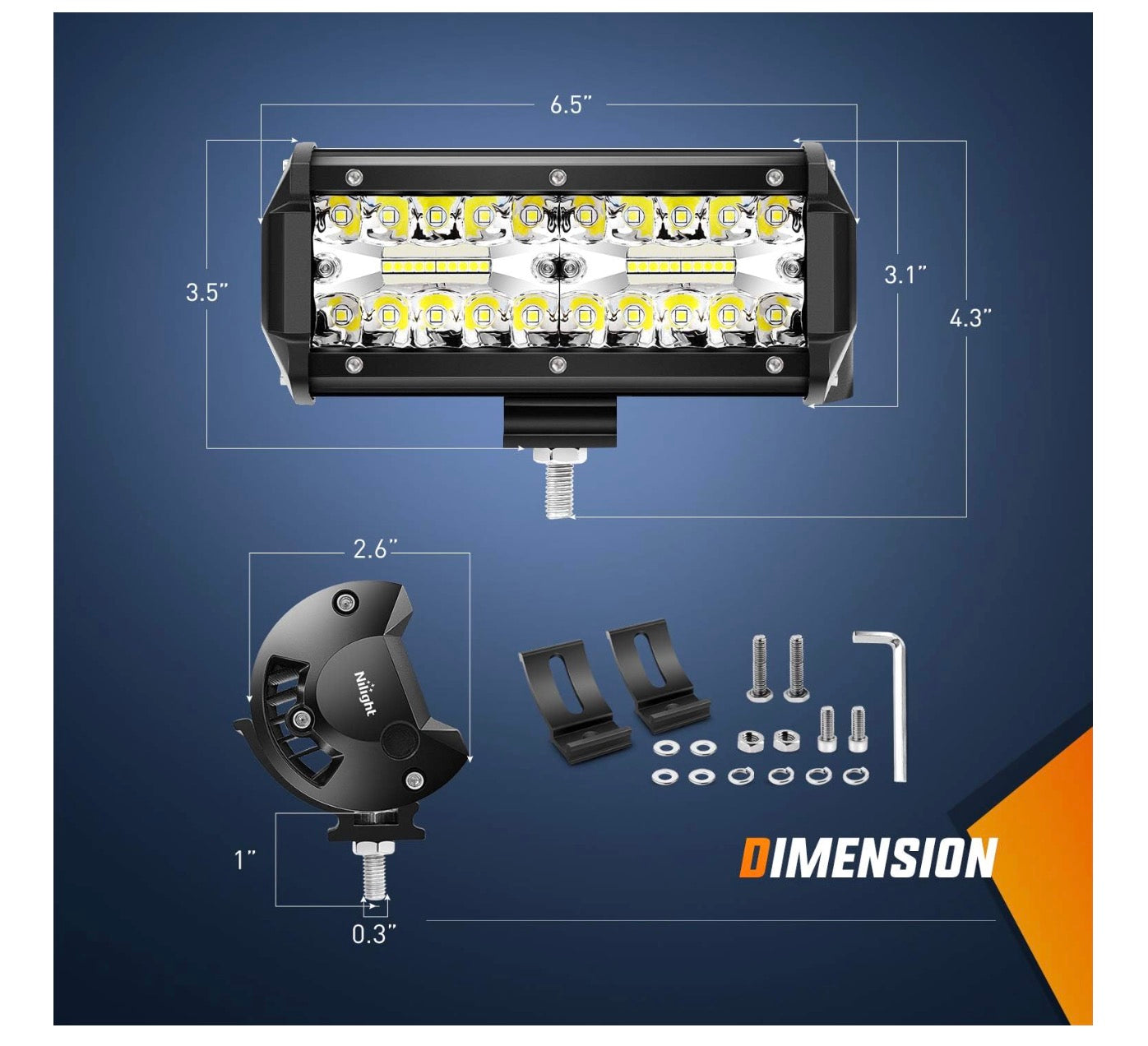 6.5"

3.5"

3.1"

4.3"

2.6"

Nilight

1"

0.3"

DIMENSION